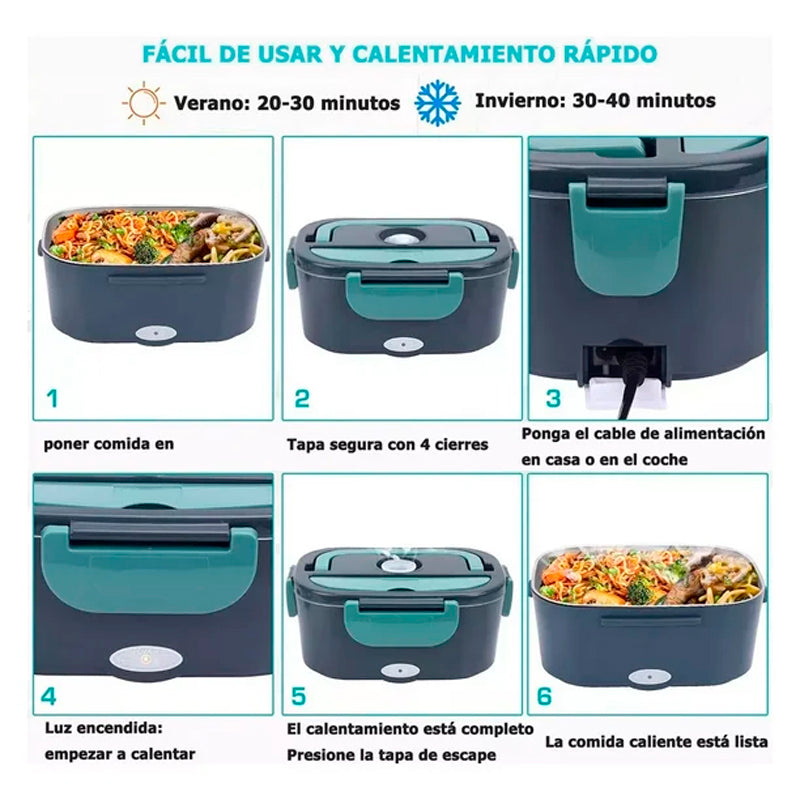 FÁCIL DE USAR Y CALENTAMIENTO RÁPIDO

Verano: 20-30 minutos

Invierno: 30-40 minutos

1

poner comida en

2

Tapa segura con 4 cierres

3

Ponga el cable de alimentación en casa o en el coche

4

Luz encendida: empezar a calentar

5

El calentamiento está completo Presione la tapa de escape

6

La comida caliente está lista